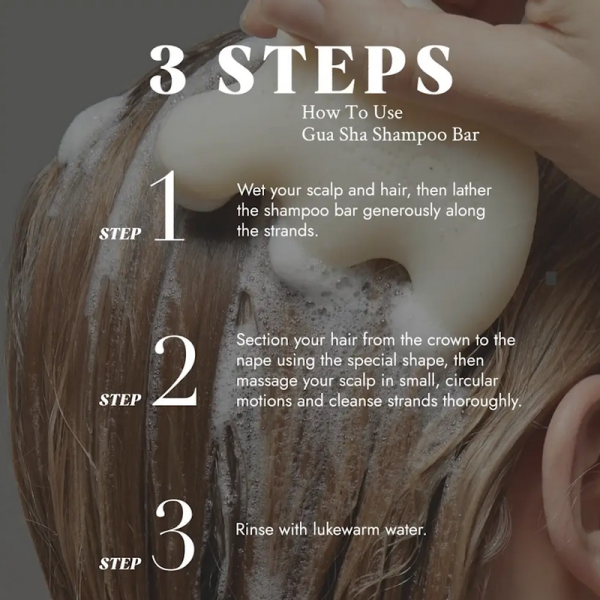 3 STEPS

How To Use
Gua Sha Shampoo Bar

STEP 1

Wet your scalp and hair, then lather the shampoo bar generously along the strands.

STEP 2

Section your hair from the crown to the nape using the special shape, then massage your scalp in small, circular motions and cleanse strands thoroughly.

STEP 3

Rinse with lukewarm water.